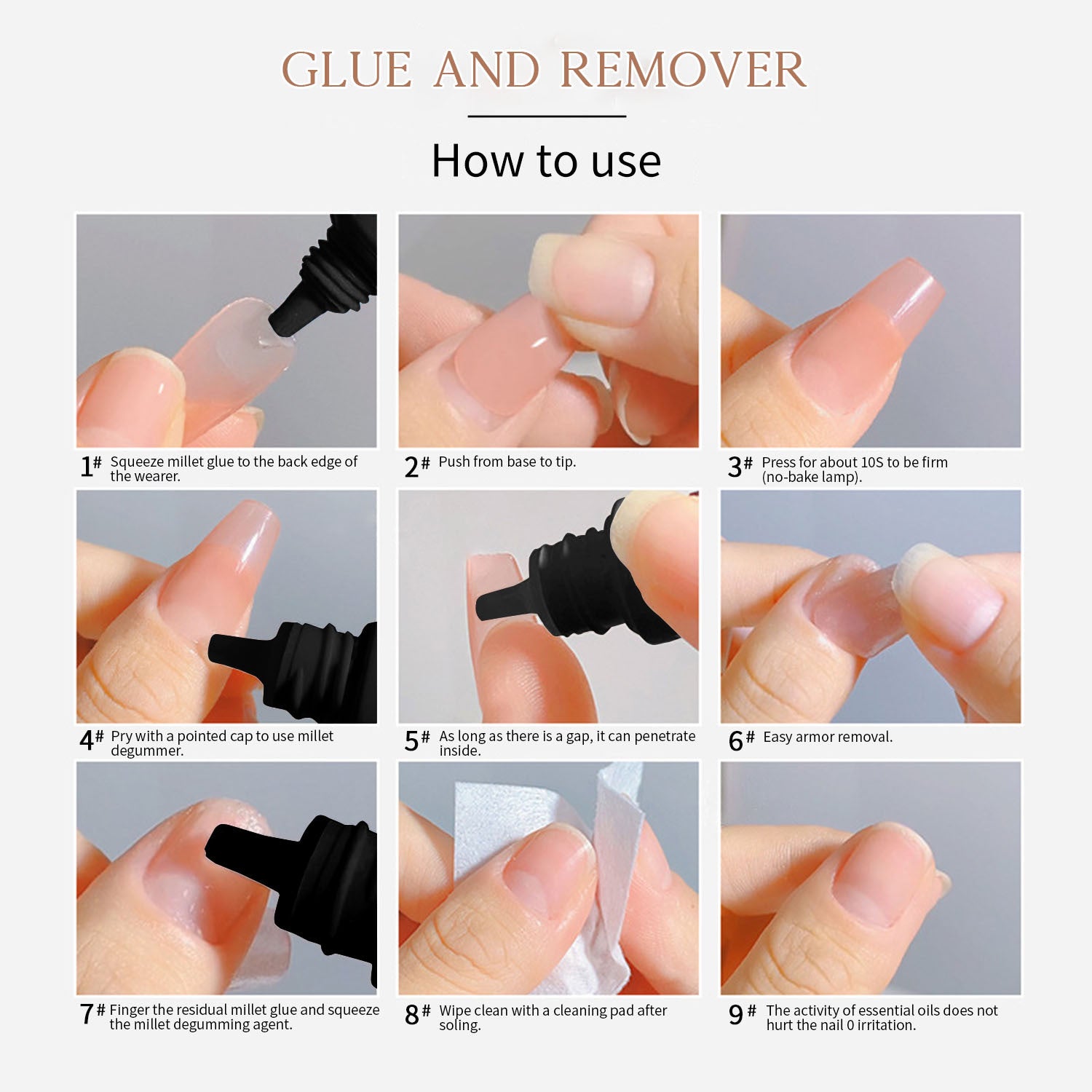 GLUE AND REMOVER

How to use

1# Squeeze millet glue to the back edge of the wearer.

2# Push from base to tip.

3# Press for about 10S to be firm (no-bake lamp).

4# Pry with a pointed cap to use millet degummer.

5# As long as there is a gap, it can penetrate inside.

6# Easy armor removal.

7# Finger the residual millet glue and squeeze the millet degumming agent.

8# Wipe clean with a cleaning pad after soling.

9# The activity of essential oils does not hurt the nail 0 irritation.